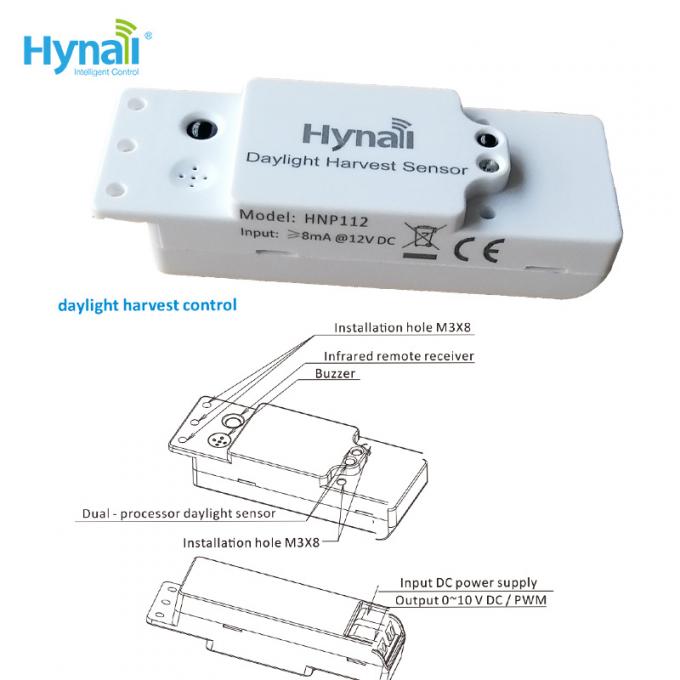 Hynall®
Intelligent Control

Hynall
Daylight Harvest Sensor
Model: HNP112
Input: ≥8mA @12V DC
CE

daylight harvest control

Installation hole M3X8
Infrared remote receiver
Buzzer
Dual - processor daylight sensor
Installation hole M3X8

Input DC power supply
Output 0~10 V DC / PWM