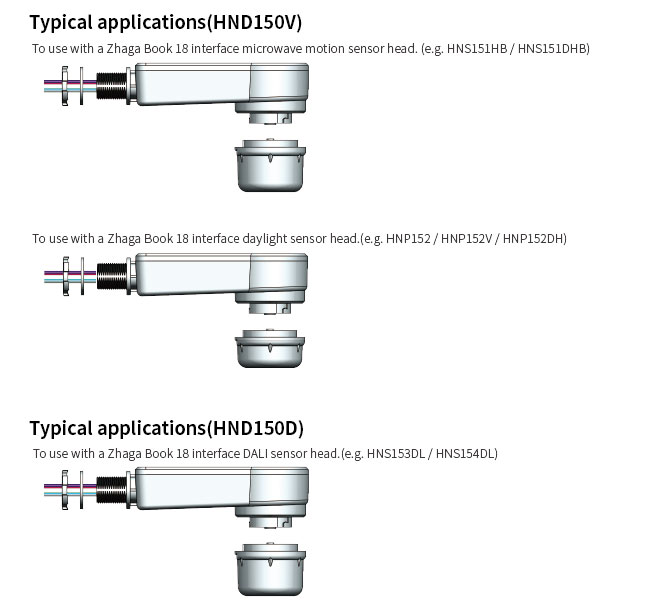 Typical applications(HND150V)

To use with a Zhaga Book 18 interface microwave motion sensor head. (e.g. HNS151HB / HNS151DHB)

To use with a Zhaga Book 18 interface daylight sensor head.(e.g. HNP152 / HNP152V / HNP152DH)

Typical applications(HND150D)

To use with a Zhaga Book 18 interface DALI sensor head.(e.g. HNS153DL / HNS154DL)